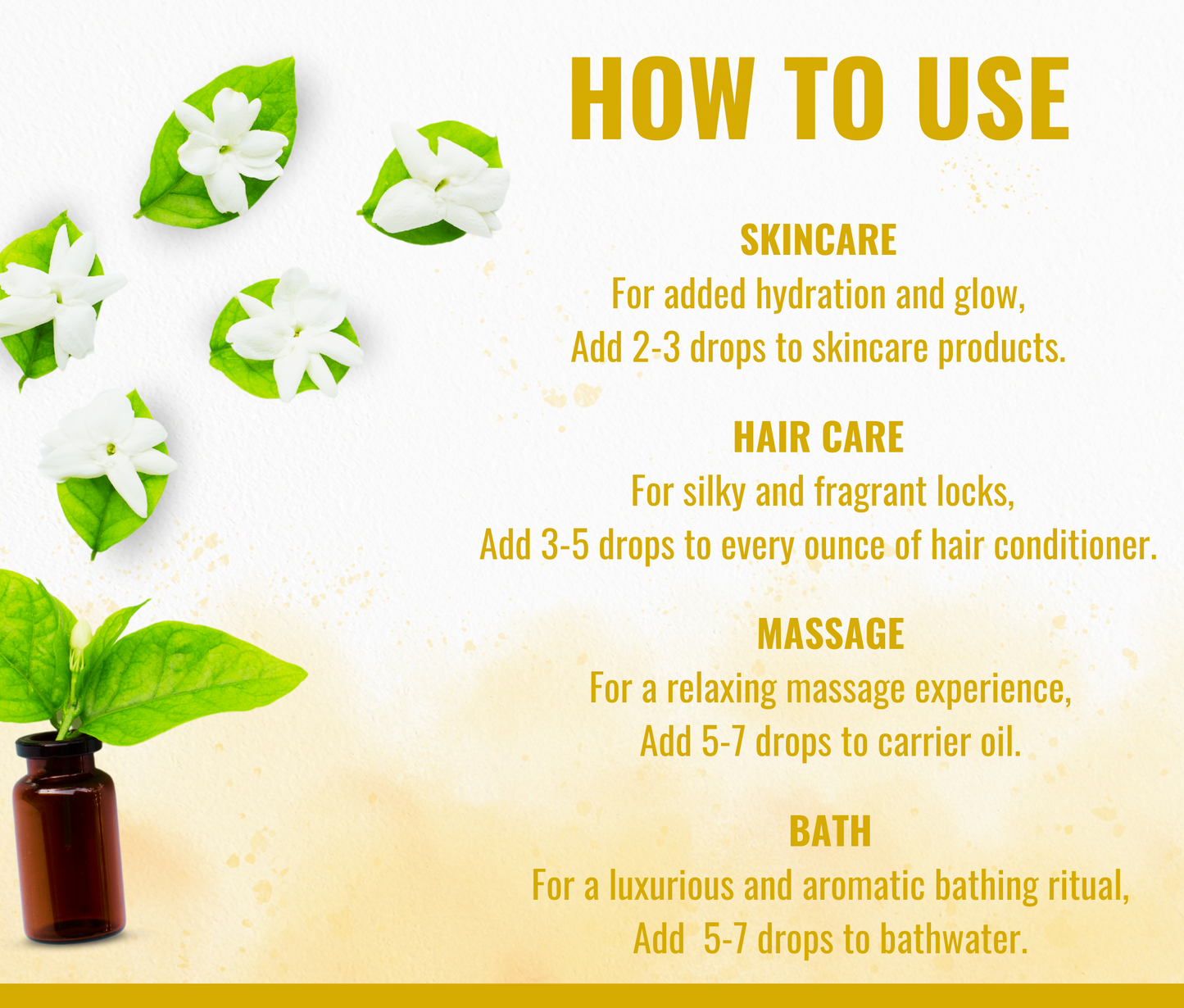 HOW TO USE

SKINCARE
For added hydration and glow,
Add 2-3 drops to skincare products.

HAIR CARE
For silky and fragrant locks,
Add 3-5 drops to every ounce of hair conditioner.

MASSAGE
For a relaxing massage experience,
Add 5-7 drops to carrier oil.

BATH
For a luxurious and aromatic bathing ritual,
Add 5-7 drops to bathwater.