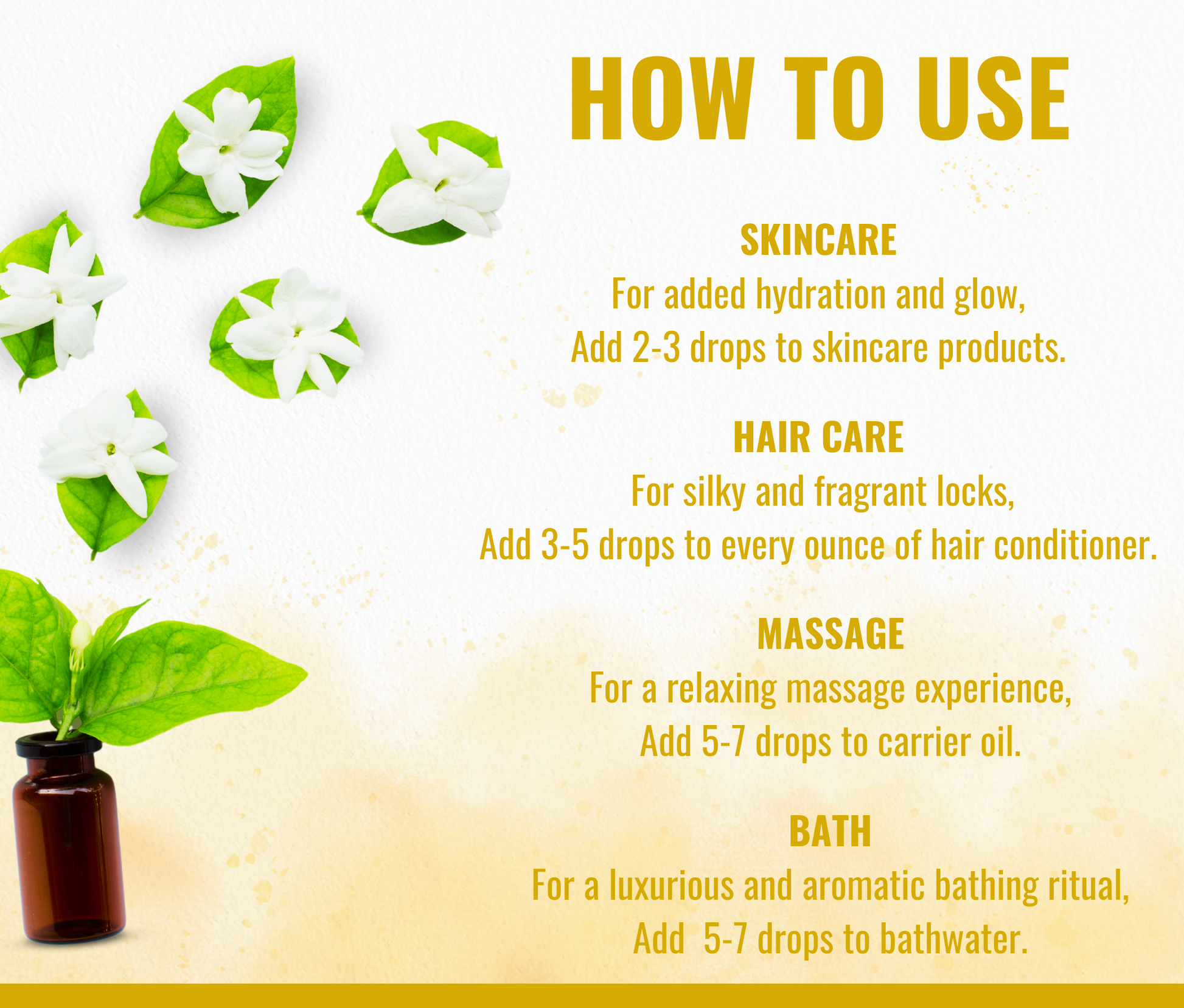 HOW TO USE

SKINCARE
For added hydration and glow,
Add 2-3 drops to skincare products.

HAIR CARE
For silky and fragrant locks,
Add 3-5 drops to every ounce of hair conditioner.

MASSAGE
For a relaxing massage experience,
Add 5-7 drops to carrier oil.

BATH
For a luxurious and aromatic bathing ritual,
Add 5-7 drops to bathwater.