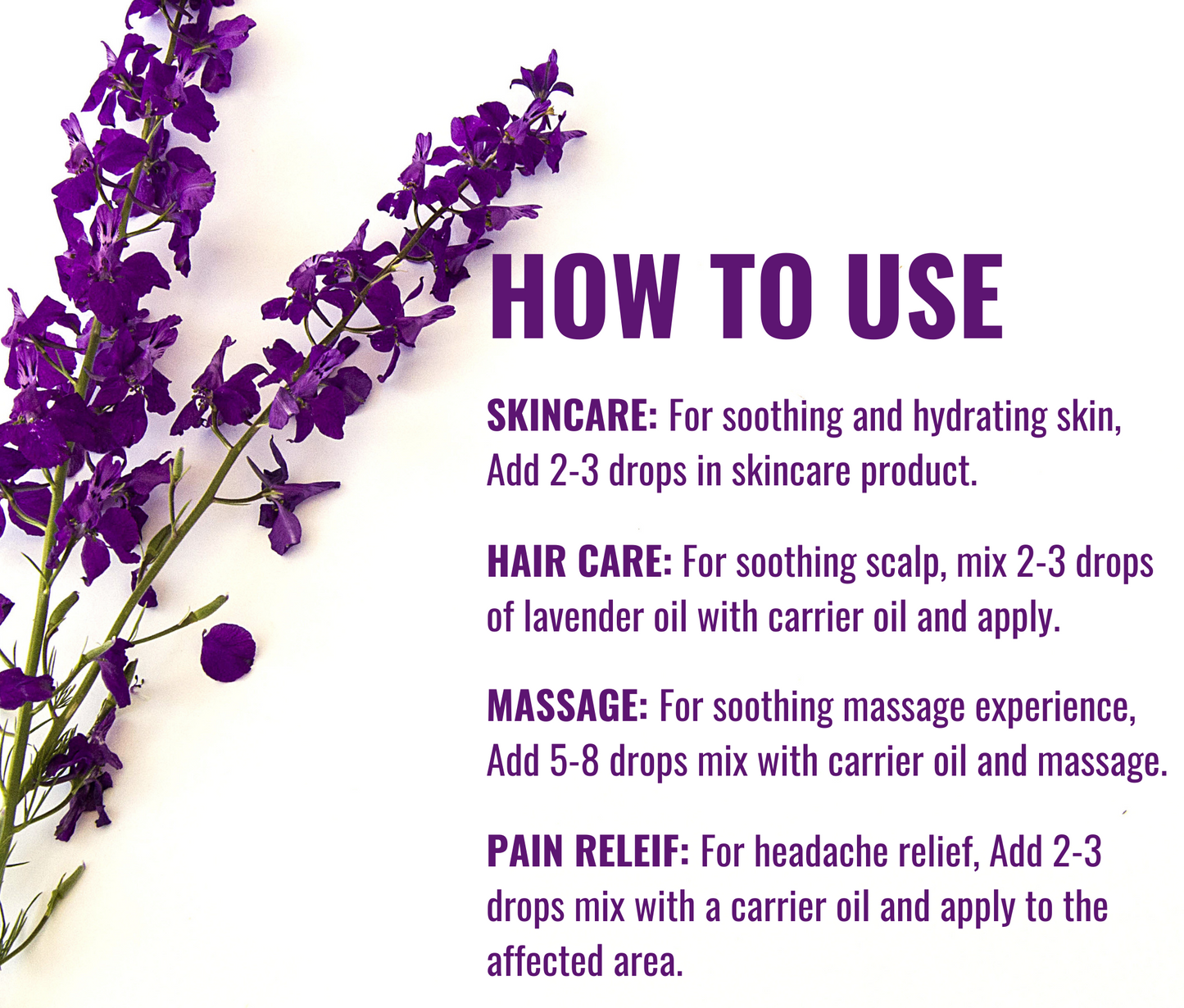 HOW TO USE

SKINCARE: For soothing and hydrating skin, Add 2-3 drops in skincare product.

HAIR CARE: For soothing scalp, mix 2-3 drops of lavender oil with carrier oil and apply.

MASSAGE: For soothing massage experience, Add 5-8 drops mix with carrier oil and massage.

PAIN RELEIF: For headache relief, Add 2-3 drops mix with a carrier oil and apply to the affected area.