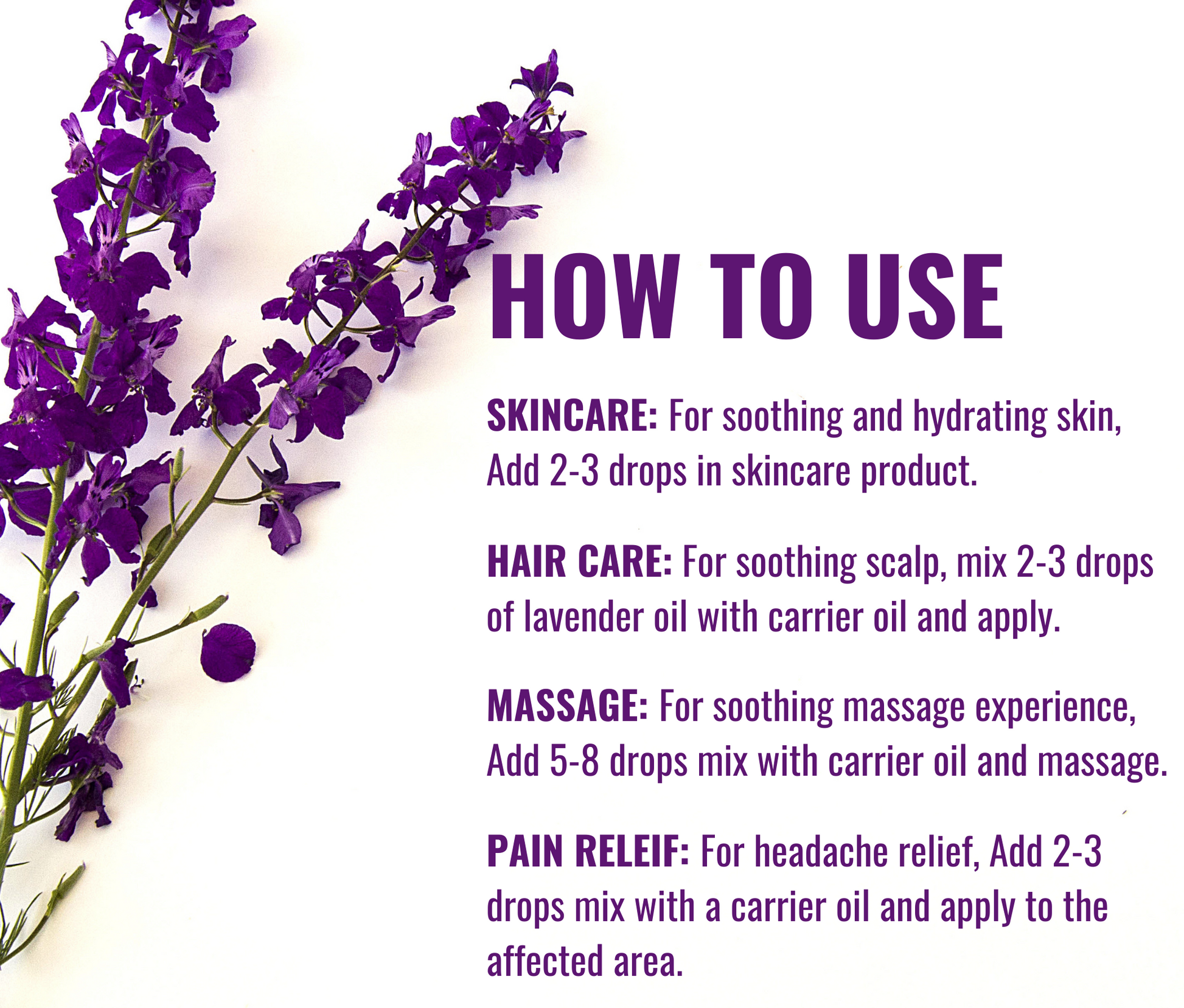 HOW TO USE

SKINCARE: For soothing and hydrating skin, Add 2-3 drops in skincare product.

HAIR CARE: For soothing scalp, mix 2-3 drops of lavender oil with carrier oil and apply.

MASSAGE: For soothing massage experience, Add 5-8 drops mix with carrier oil and massage.

PAIN RELEIF: For headache relief, Add 2-3 drops mix with a carrier oil and apply to the affected area.