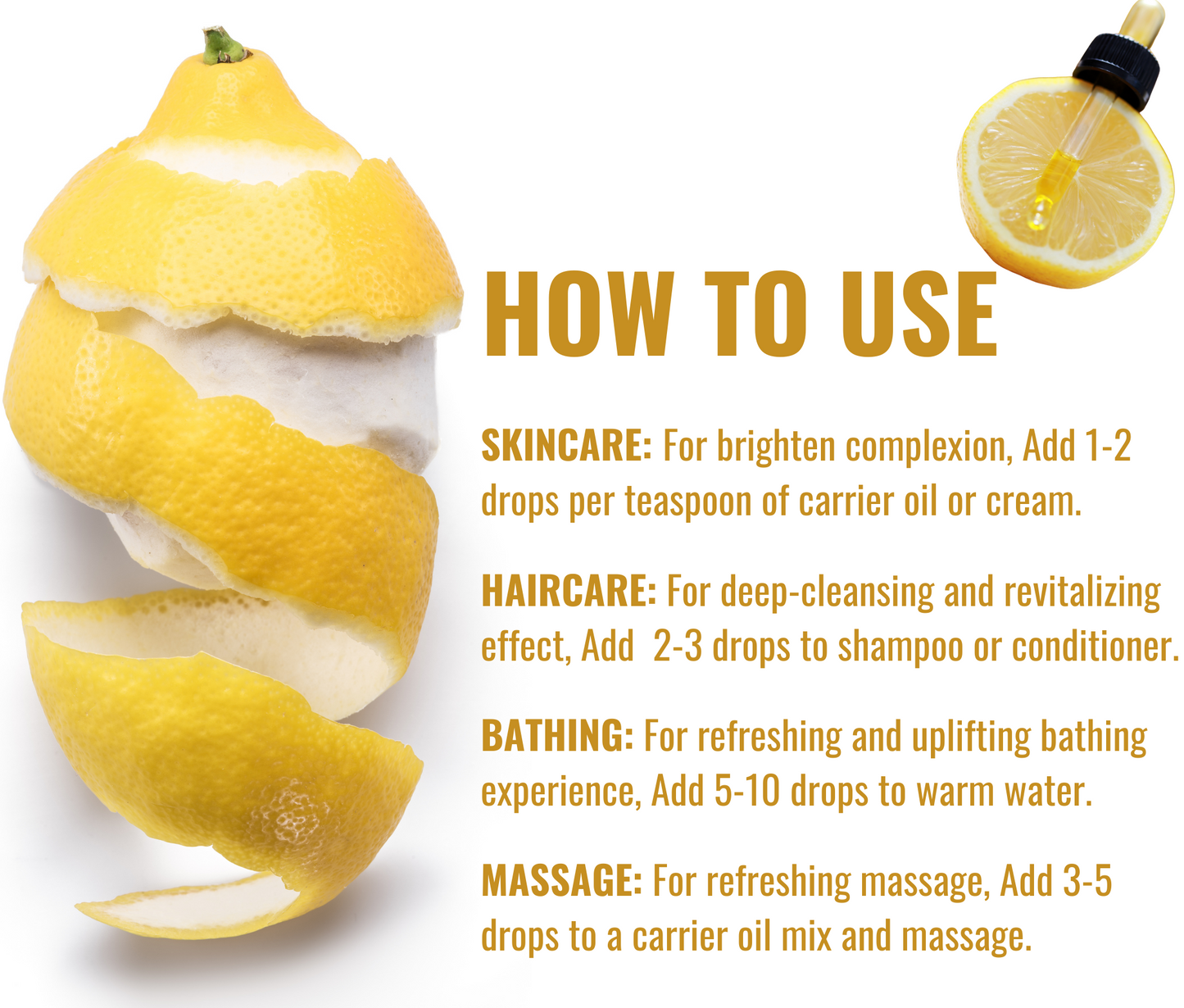 HOW TO USE

SKINCARE: For brighten complexion, Add 1-2 drops per teaspoon of carrier oil or cream.

HAIRCARE: For deep-cleansing and revitalizing effect, Add 2-3 drops to shampoo or conditioner.

BATHING: For refreshing and uplifting bathing experience, Add 5-10 drops to warm water.

MASSAGE: For refreshing massage, Add 3-5 drops to a carrier oil mix and massage.