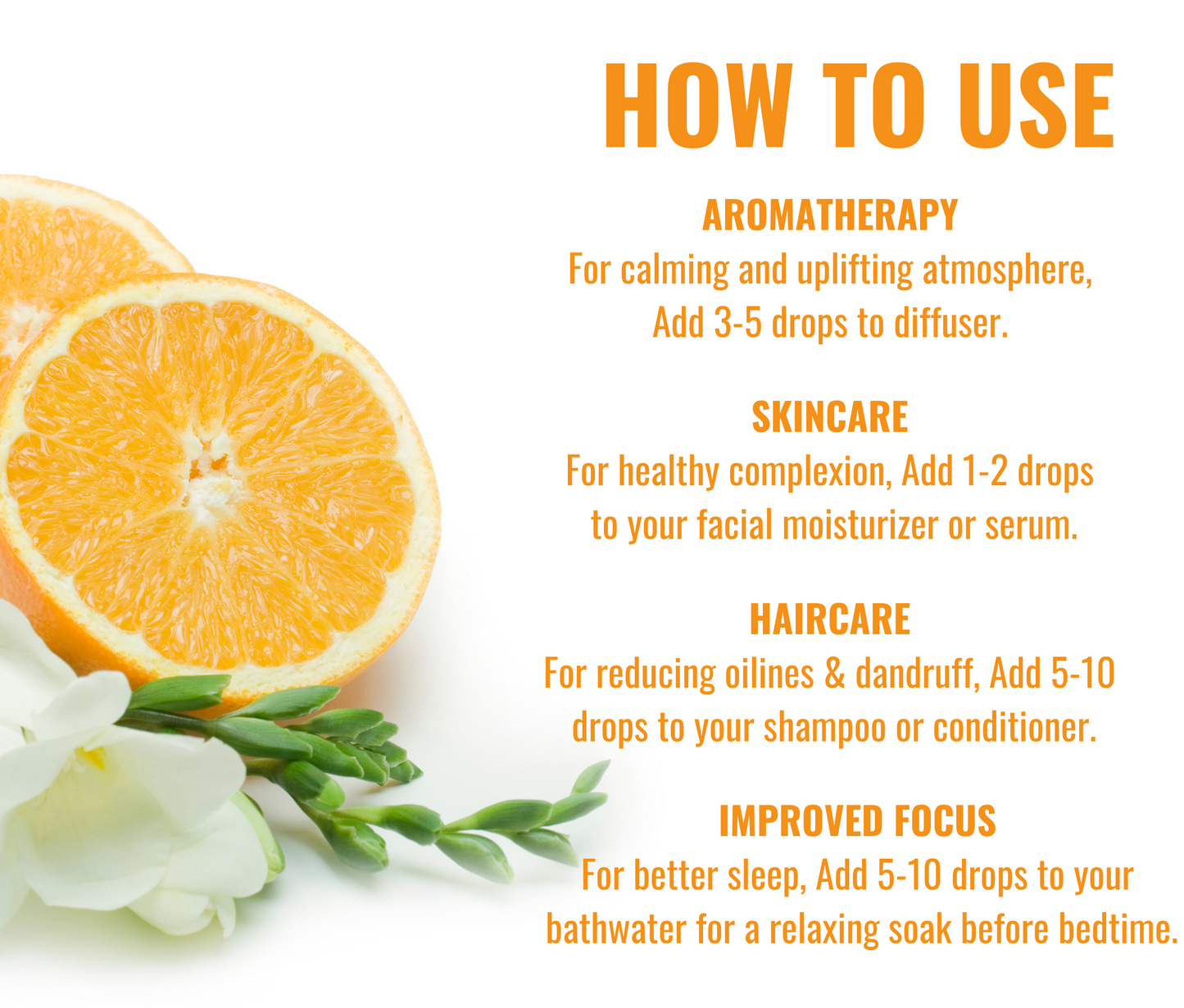 HOW TO USE

AROMATHERAPY
For calming and uplifting atmosphere, Add 3-5 drops to diffuser.

SKINCARE
For healthy complexion, Add 1-2 drops to your facial moisturizer or serum.

HAIRCARE
For reducing oilines & dandruff, Add 5-10 drops to your shampoo or conditioner.

IMPROVED FOCUS
For better sleep, Add 5-10 drops to your bathwater for a relaxing soak before bedtime.