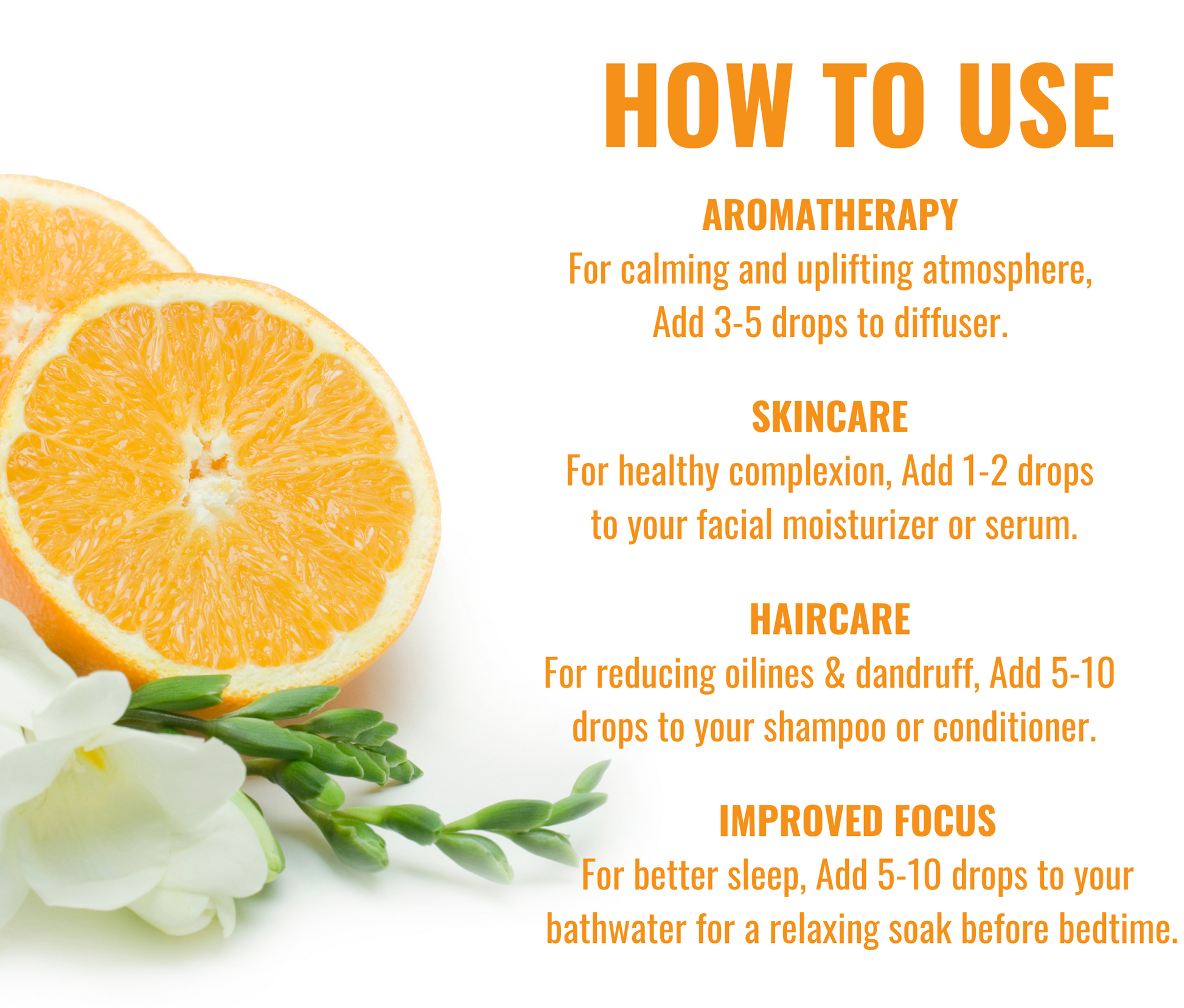 HOW TO USE

AROMATHERAPY
For calming and uplifting atmosphere, Add 3-5 drops to diffuser.

SKINCARE
For healthy complexion, Add 1-2 drops to your facial moisturizer or serum.

HAIRCARE
For reducing oilines & dandruff, Add 5-10 drops to your shampoo or conditioner.

IMPROVED FOCUS
For better sleep, Add 5-10 drops to your bathwater for a relaxing soak before bedtime.