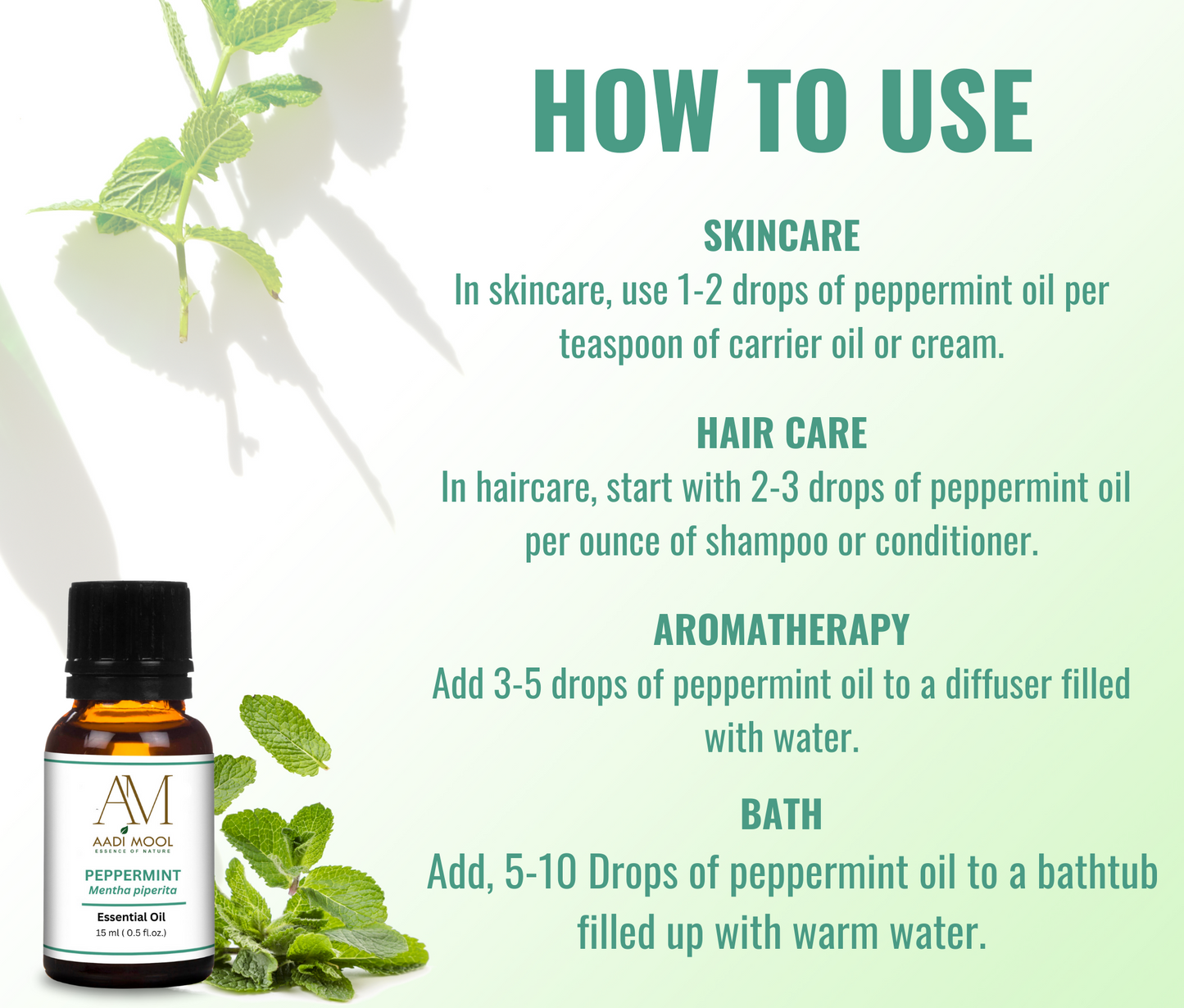 HOW TO USE

SKINCARE
In skincare, use 1-2 drops of peppermint oil per teaspoon of carrier oil or cream.

HAIR CARE
In haircare, start with 2-3 drops of peppermint oil per ounce of shampoo or conditioner.

AROMATHERAPY
Add 3-5 drops of peppermint oil to a diffuser filled with water.

BATH
Add, 5-10 Drops of peppermint oil to a bathtub filled up with warm water.

AM
AADI MOOL
ESSENCE OF NATURE
PEPPERMINT
Mentha piperita
Essential Oil
15 ml ( 0.5 fl.oz.)