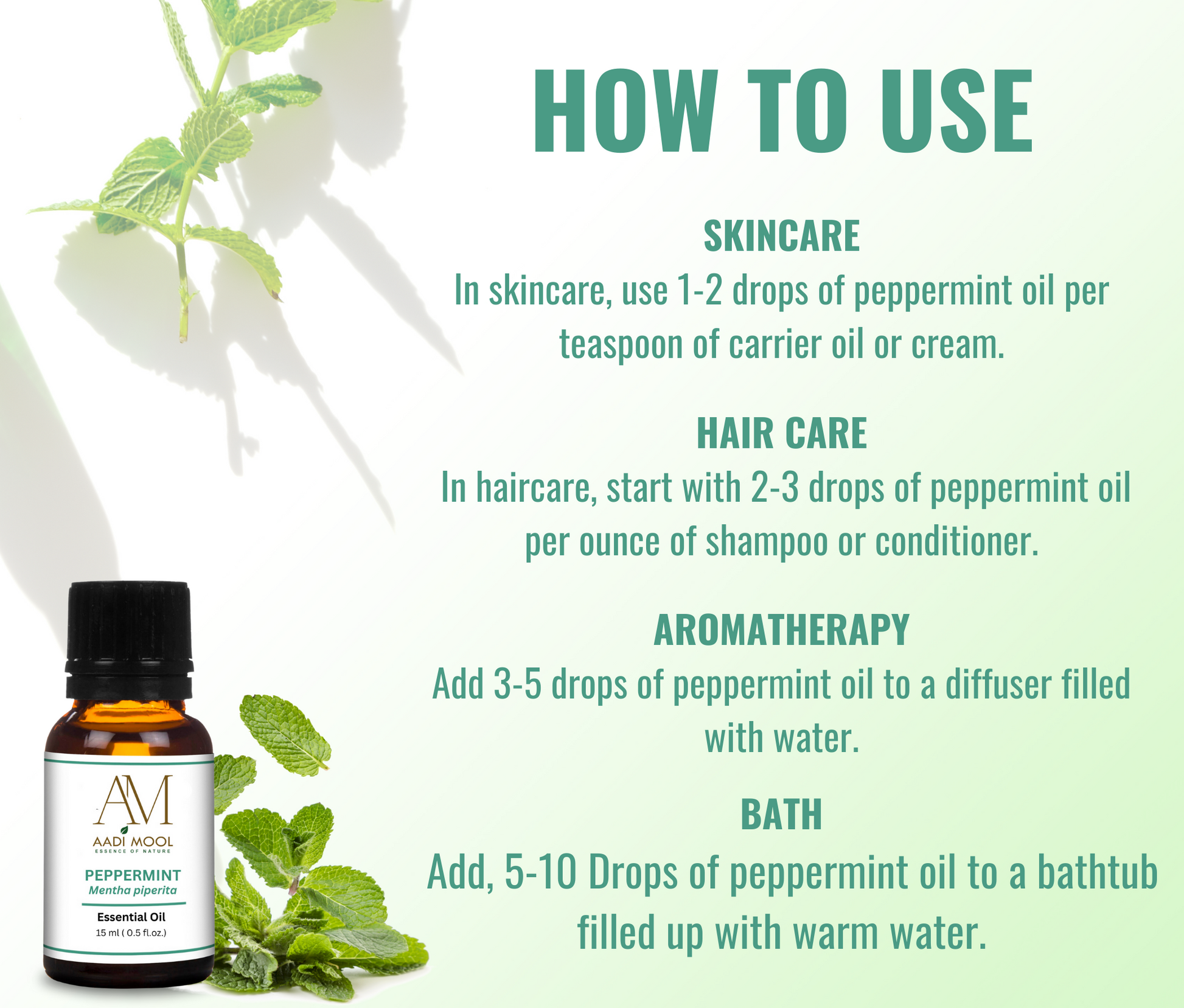 HOW TO USE

SKINCARE

In skincare, use 1-2 drops of peppermint oil per teaspoon of carrier oil or cream.

HAIR CARE

In haircare, start with 2-3 drops of peppermint oil per ounce of shampoo or conditioner.

AROMATHERAPY

Add 3-5 drops of peppermint oil to a diffuser filled with water.

BATH

Add, 5-10 Drops of peppermint oil to a bathtub filled up with warm water.

AM
AADI MOOL
ESSENCE OF NATURE
PEPPERMINT
Mentha piperita
Essential Oil
15 ml ( 0.5 fl.oz.)